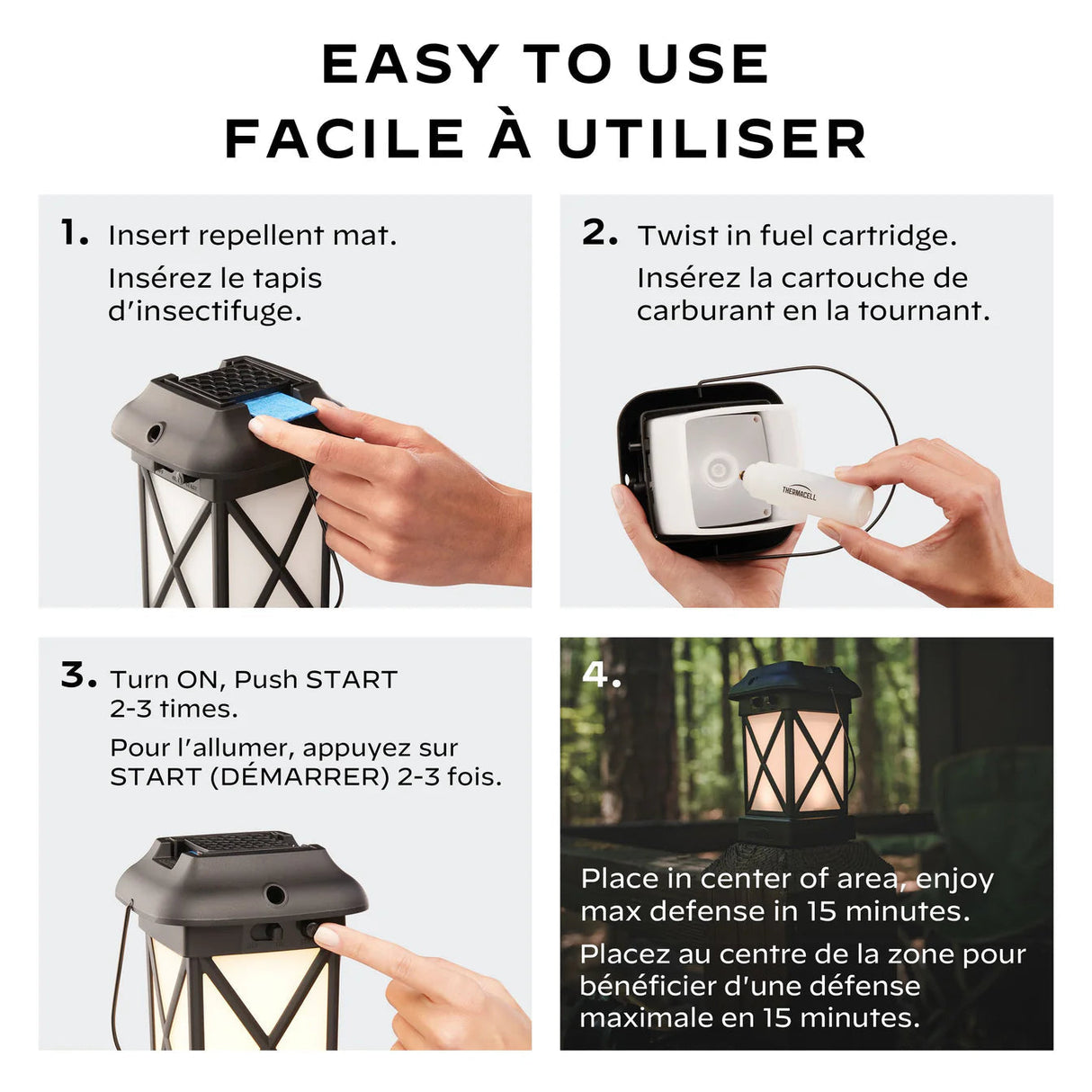 EASY TO USE
FACILE À UTILISER

1. Insert repellent mat.
Insérez le tapis d'insectifuge.

2. Twist in fuel cartridge.
Insérez la cartouche de carburant en la tournant.

THERMACELL

3. Turn ON, Push START 2-3 times.
Pour l'allumer, appuyez sur START (DÉMARRER) 2-3 fois.

4.
Place in center of area, enjoy max defense in 15 minutes.
Placez au centre de la zone pour bénéficier d'une défense maximale en 15 minutes.